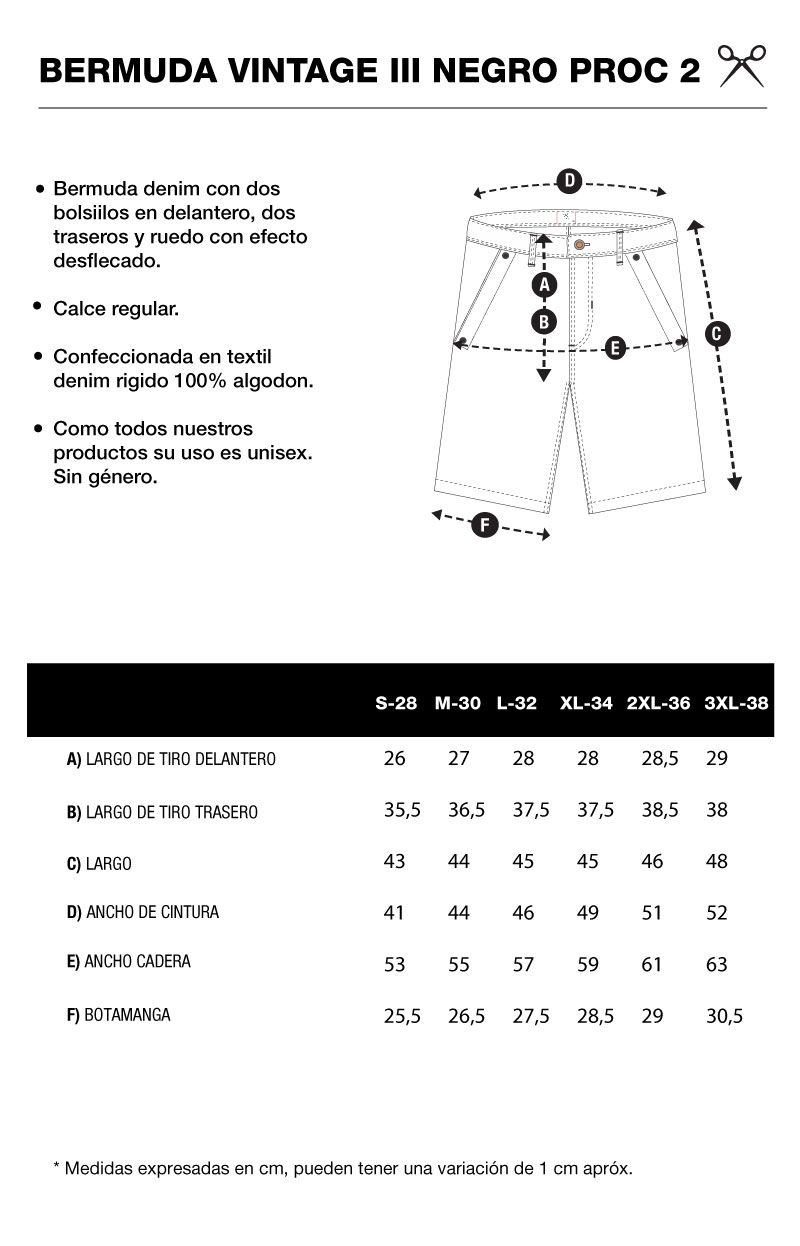 BERMUDA VINTAGE III NEGRO PROC 2

• Bermuda denim con dos bolsiilos en delantero, dos traseros y ruedo con efecto desflecado.

• Calce regular.

• Confeccionada en textil denim rigido 100% algodon.

• Como todos nuestros productos su uso es unisex. Sin género.

D
A
B
C
E
F

| | S-28 | M-30 | L-32 | XL-34 | 2XL-36 | 3XL-38 |
|---|---|---|---|---|---|---|
| A) LARGO DE TIRO DELANTERO | 26 | 27 | 28 | 28 | 28,5 | 29 |
| B) LARGO DE TIRO TRASERO | 35,5 | 36,5 | 37,5 | 37,5 | 38,5 | 38 |
| C) LARGO | 43 | 44 | 45 | 45 | 46 | 48 |
| D) ANCHO DE CINTURA | 41 | 44 | 46 | 49 | 51 | 52 |
| E) ANCHO CADERA | 53 | 55 | 57 | 59 | 61 | 63 |
| F) BOTAMANGA | 25,5 | 26,5 | 27,5 | 28,5 | 29 | 30,5 |

* Medidas expresadas en cm, pueden tener una variación de 1 cm apróx.